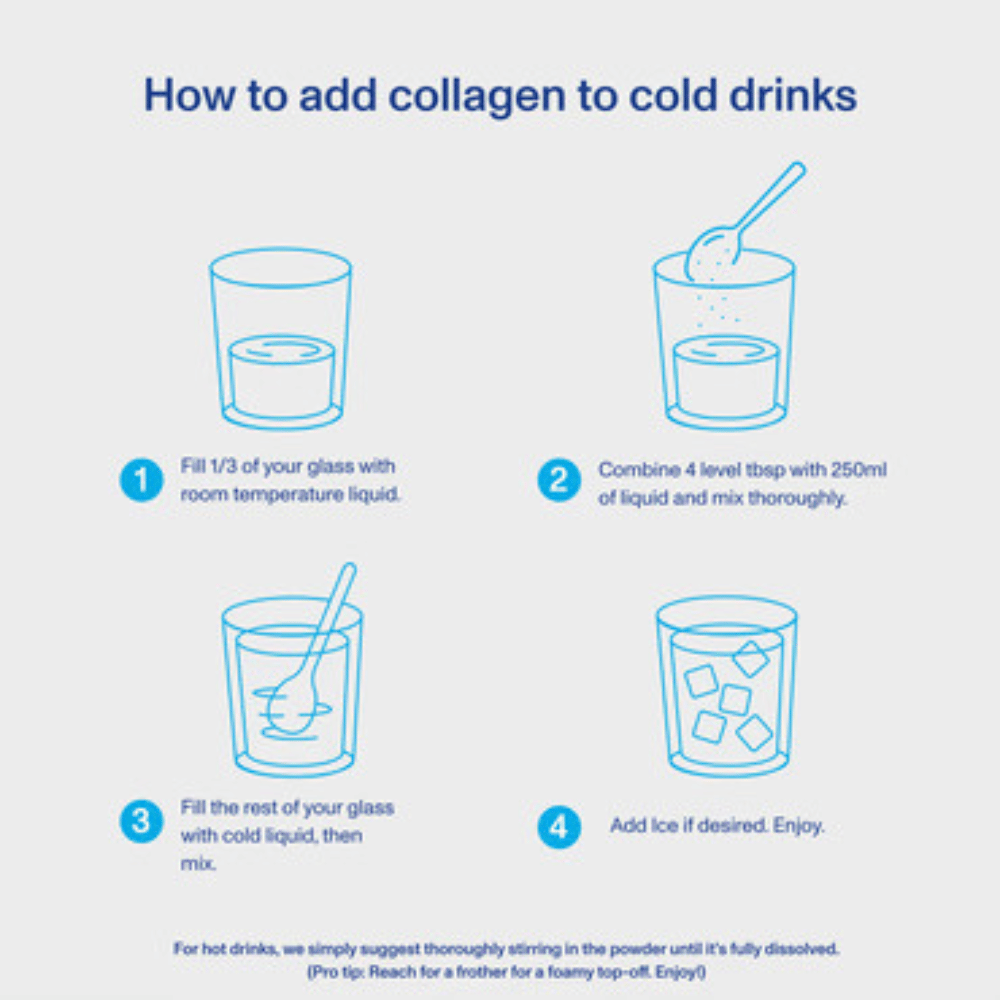 How to add collagen to cold drinks

1 Fill 1/3 of your glass with room temperature liquid.

2 Combine 4 level tbsp with 250ml of liquid and mix thoroughly.

3 Fill the rest of your glass with cold liquid, then mix.

4 Add ice if desired. Enjoy.

For hot drinks, we simply suggest thoroughly stirring in the powder until it's fully dissolved. (Pro tip: Reach for a frother for a foamy top-off. Enjoy!)